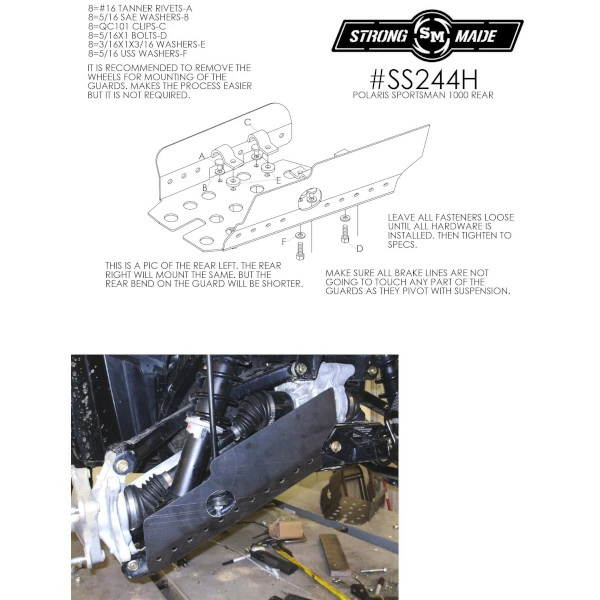 8=#16 TANNER RIVETS-A
8=5/16 SAE WASHERS-B
8=QC101 CLIPS-C
8=5/16X1 BOLTS-D
8=3/16X1X3/16 WASHERS-E
8=5/16 USS WASHERS-F

IT IS RECOMMENDED TO REMOVE THE WHEELS FOR MOUNTING OF THE GUARDS. MAKES THE PROCESS EASIER BUT IT IS NOT REQUIRED.

STRONG SM MADE

#SS244H
POLARIS SPORTSMAN 1000 REAR

C
A
B
E
F
D

LEAVE ALL FASTENERS LOOSE UNTIL ALL HARDWARE IS INSTALLED. THEN TIGHTEN TO SPECS.

THIS IS A PIC OF THE REAR LEFT. THE REAR RIGHT WILL MOUNT THE SAME. BUT THE REAR BEND ON THE GUARD WILL BE SHORTER.

MAKE SURE ALL BRAKE LINES ARE NOT GOING TO TOUCH ANY PART OF THE GUARDS AS THEY PIVOT WITH SUSPENSION.